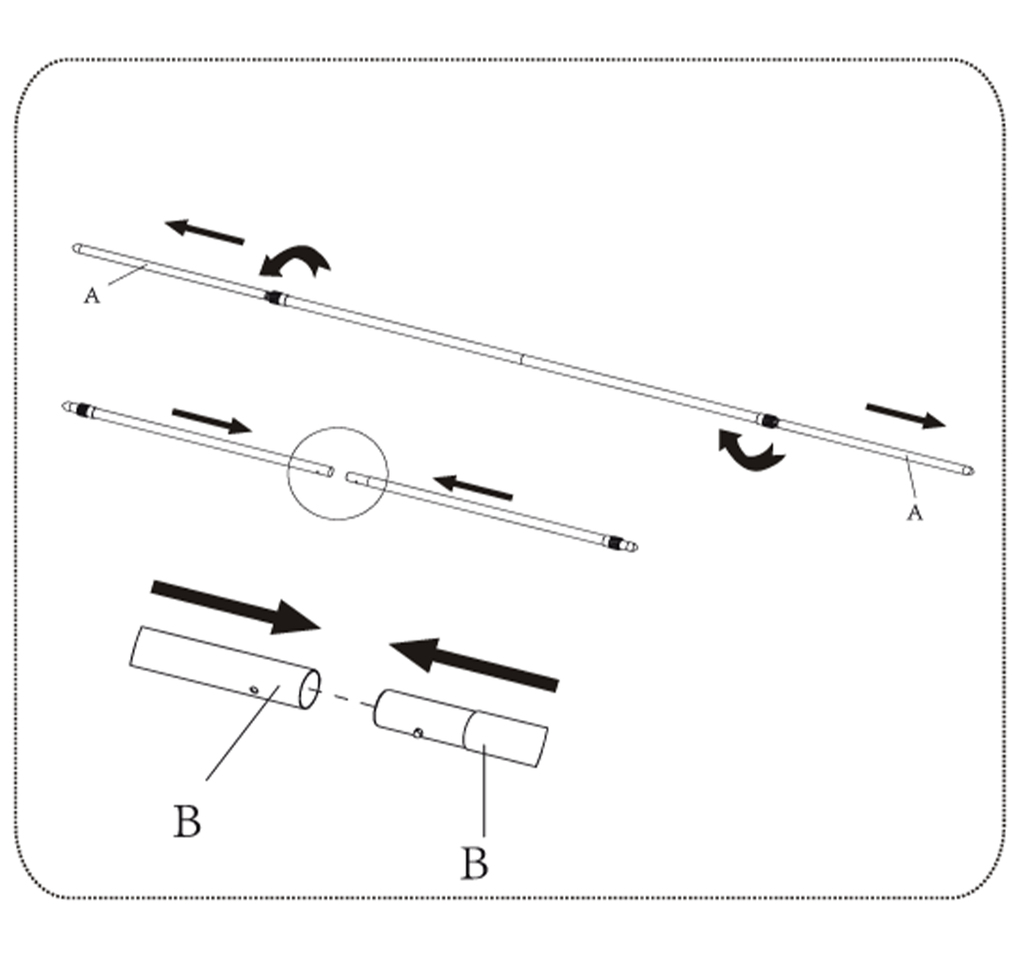 A
A
B
B